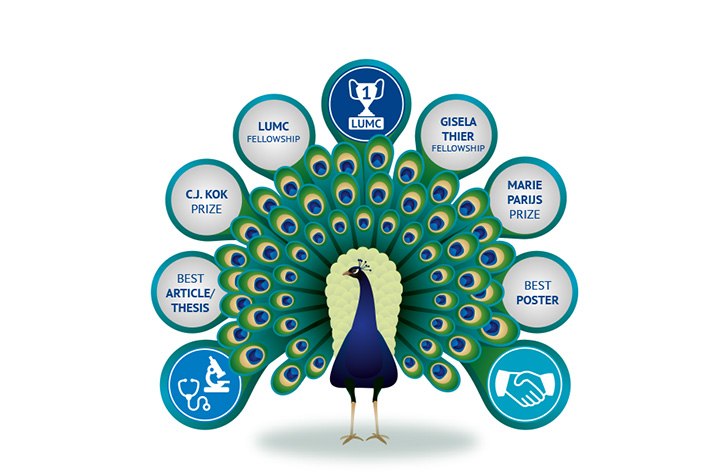 1
LUMC

LUMC
FELLOWSHIP

GISELA
THIER
FELLOWSHIP

C.J. KOK
PRIZE

MARIE
PARIJS
PRIZE

BEST
ARTICLE/
THESIS

BEST
POSTER